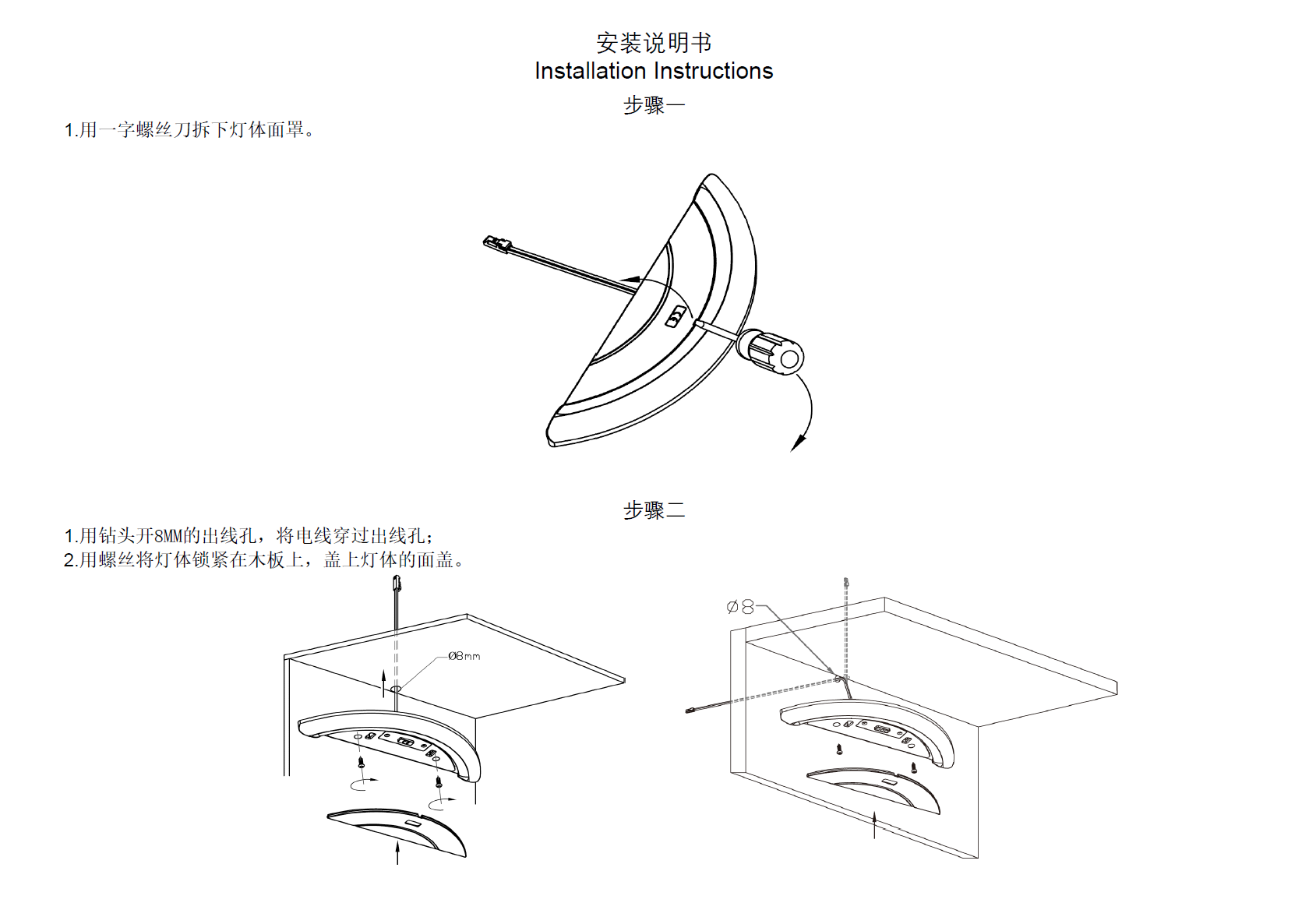 安装说明书
Installation Instructions

步骤一

1.用一字螺丝刀拆下灯体面罩。

步骤二

1.用钻头开8MM的出线孔，将电线穿过出线孔；
2.用螺丝将灯体锁紧在木板上，盖上灯体的面盖。

Ø8mm

Ø8