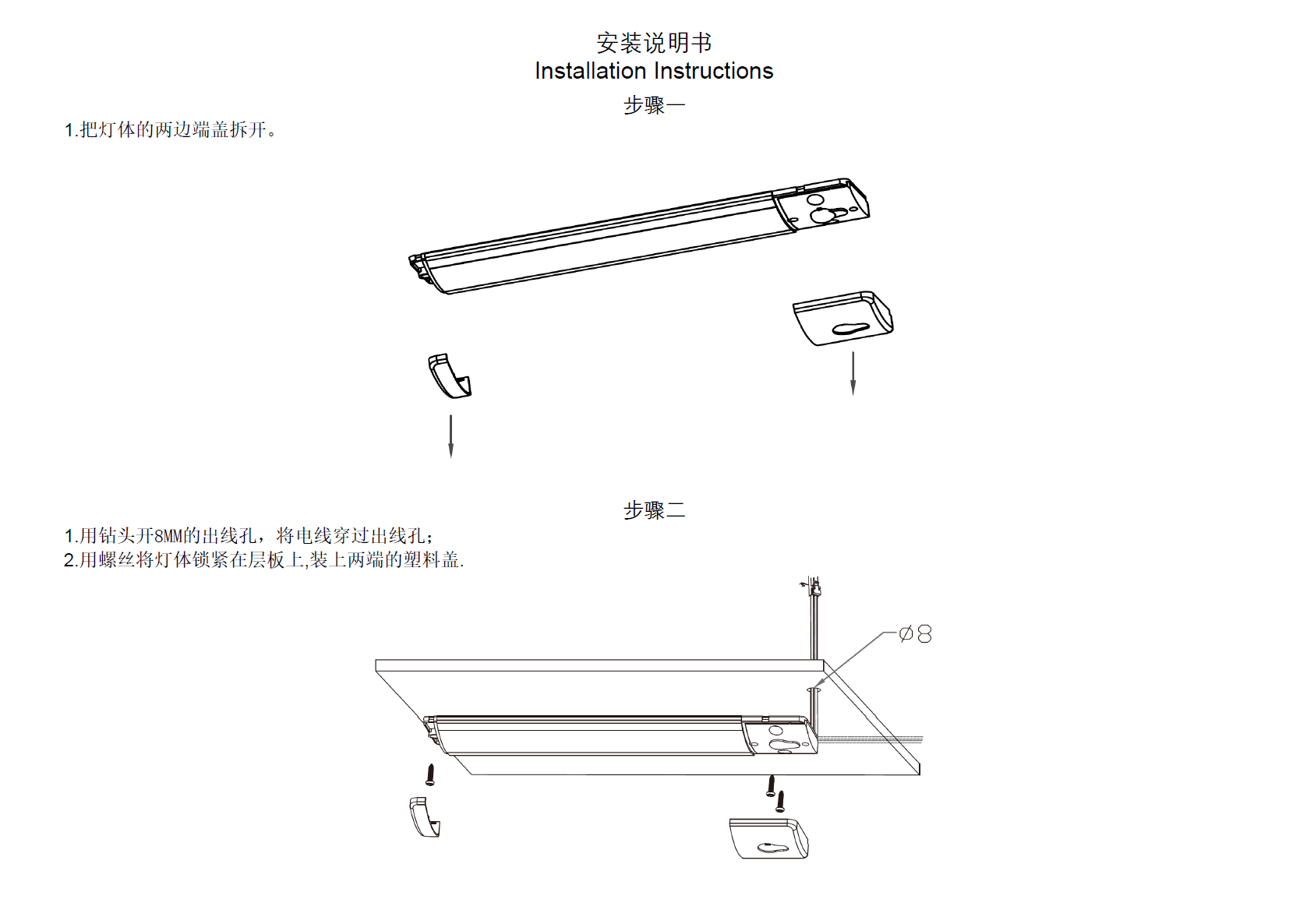 安装说明书
Installation Instructions
步骤一

1.把灯体的两边端盖拆开。

步骤二

1.用钻头开8MM的出线孔，将电线穿过出线孔；
2.用螺丝将灯体锁紧在层板上,装上两端的塑料盖.

$\varnothing 8$