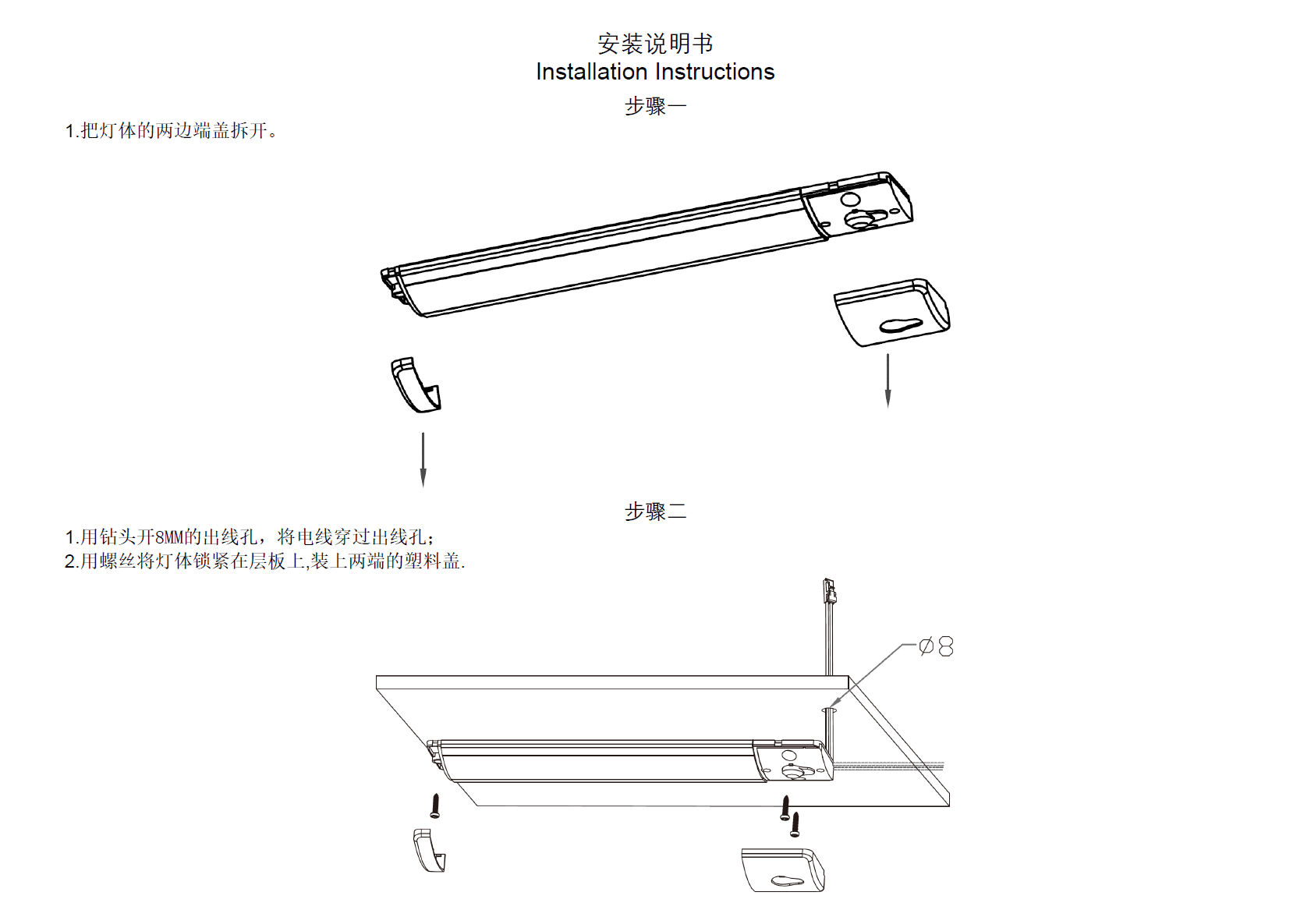 安装说明书
Installation Instructions
步骤一

1.把灯体的两边端盖拆开。

步骤二

1.用钻头开8MM的出线孔，将电线穿过出线孔；
2.用螺丝将灯体锁紧在层板上,装上两端的塑料盖.

Ø8