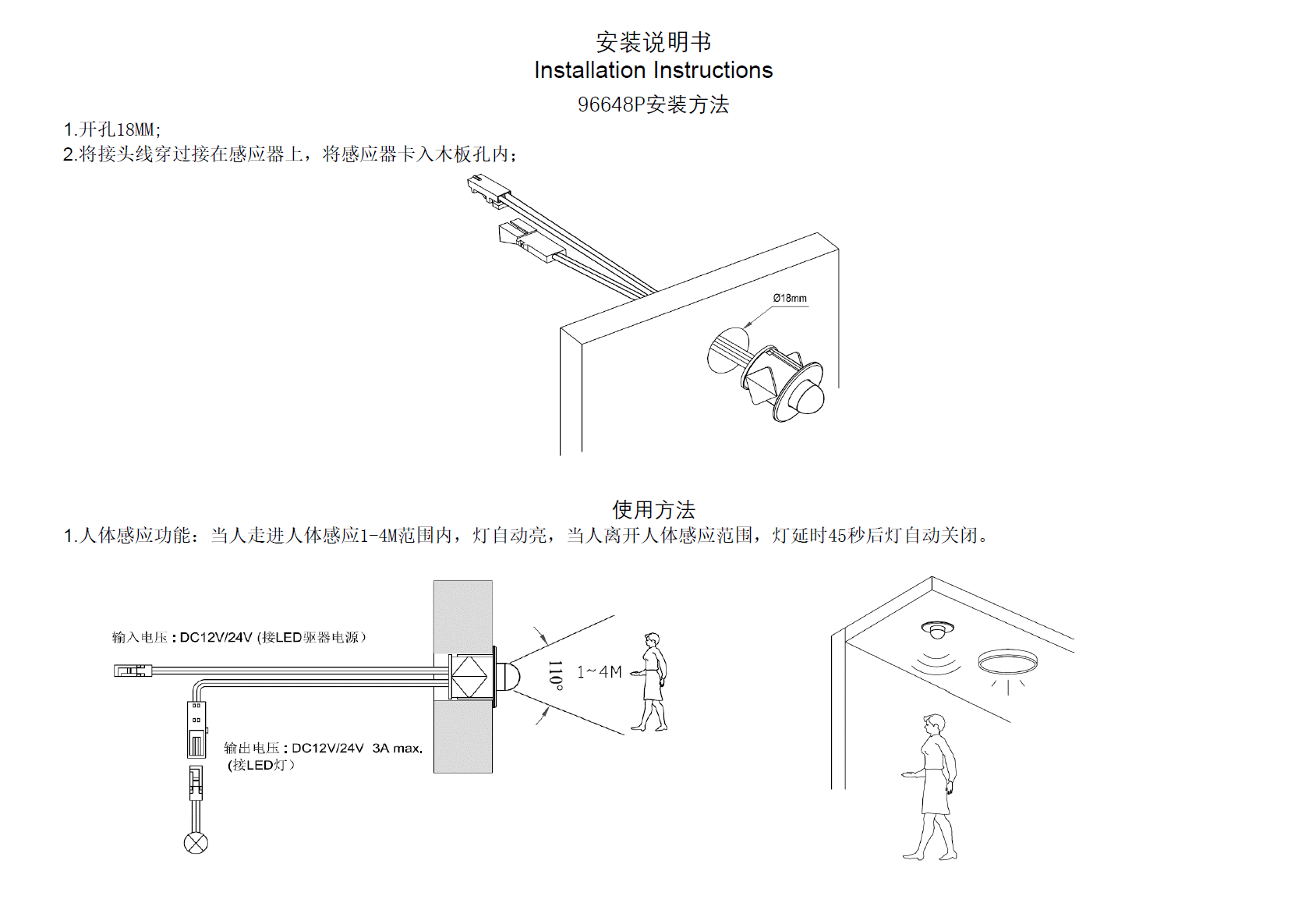 安装说明书
Installation Instructions
96648P安装方法

1.开孔18MM;
2.将接头线穿过接在感应器上，将感应器卡入木板孔内;

Ø18mm

使用方法
1.人体感应功能：当人走进人体感应1-4M范围内，灯自动亮，当人离开人体感应范围，灯延时45秒后灯自动关闭。

输入电压：DC12V/24V (接LED驱器电源）

110°

1~4M

输出电压：DC12V/24V 3A max.
(接LED灯）